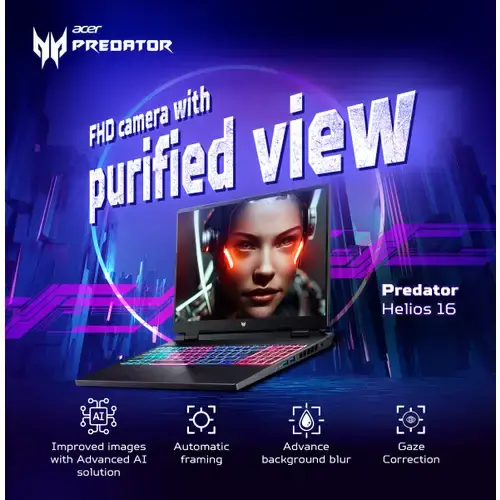 acer
PREDATOR

FHD camera with
purified view

Predator
Helios 16

AI
Improved images with Advanced AI solution

Automatic framing

Advance background blur

Gaze Correction