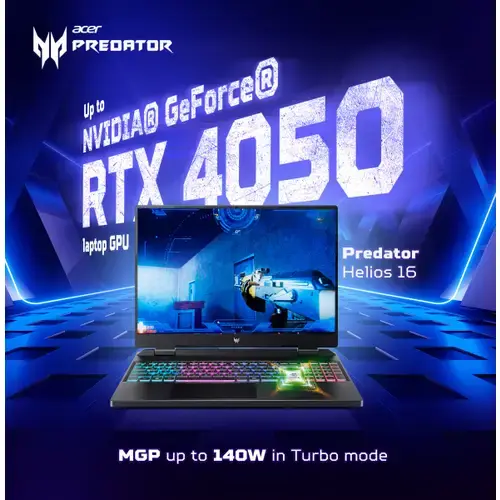 acer
PREDATOR

Up to
NVIDIA® GeForce®
RTX 4050
laptop GPU

Predator
Helios 16

MGP up to 140W in Turbo mode