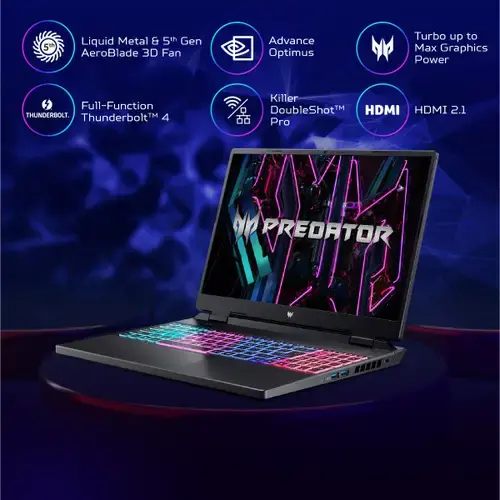 5th Liquid Metal & 5th Gen AeroBlade 3D Fan

Advance Optimus

Turbo up to Max Graphics Power

THUNDERBOLT. Full-Function Thunderbolt™ 4

Killer DoubleShot™ Pro

HDMI HDMI 2.1

PREDATOR