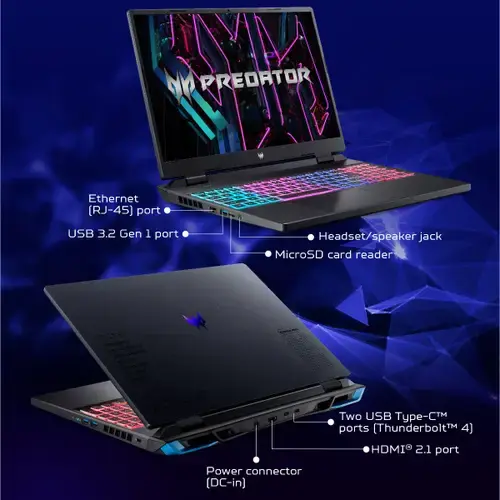 PREDATOR

Ethernet (RJ-45) port

USB 3.2 Gen 1 port

Headset/speaker jack

MicroSD card reader

Two USB Type-C™ ports (Thunderbolt™ 4)

HDMI® 2.1 port

Power connector (DC-in)