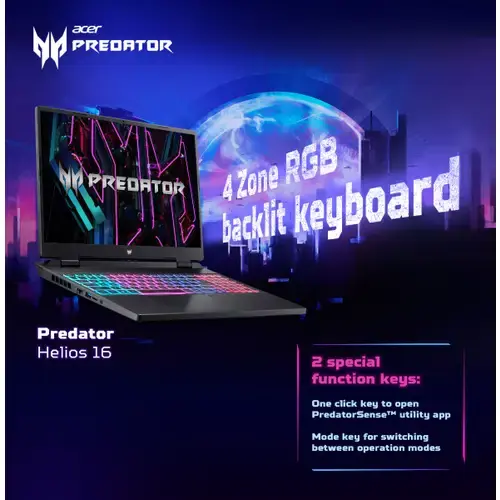 acer PREDATOR

PREDATOR

4 Zone RGB backlit keyboard

Predator
Helios 16

2 special function keys:

One click key to open PredatorSense™ utility app

Mode key for switching between operation modes