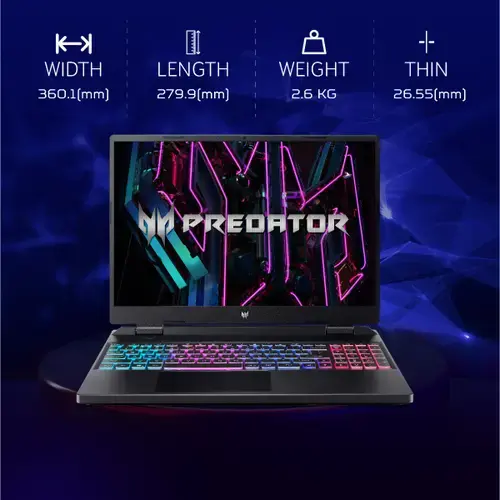 WIDTH
360.1(mm)

LENGTH
279.9(mm)

WEIGHT
2.6 KG

THIN
26.55(mm)

PREDATOR